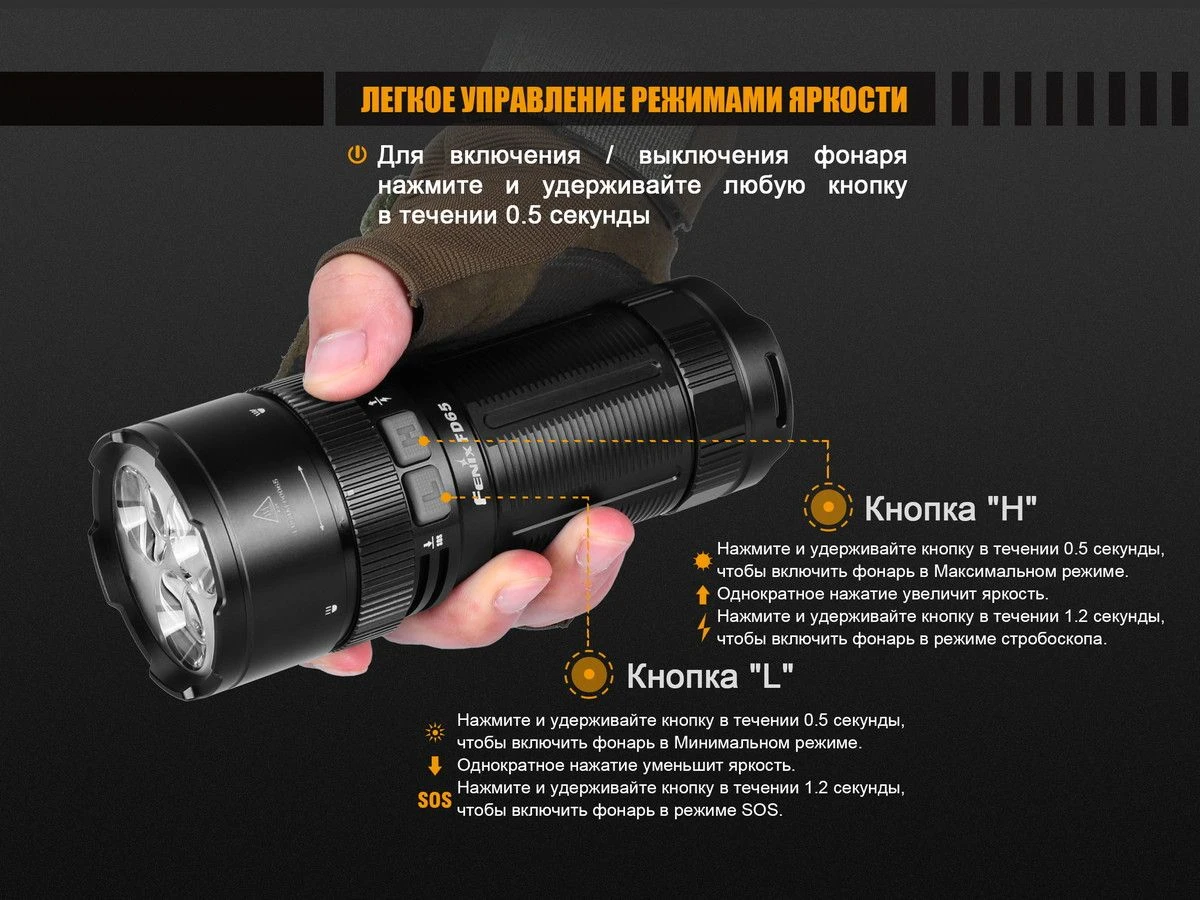 ЛЕГКОЕ УПРАВЛЕНИЕ РЕЖИМАМИ ЯРКОСТИ

Для включения / выключения фонаря нажмите и удерживайте любую кнопку в течении 0.5 секунды

FENIX FD65

Кнопка "H"

Нажмите и удерживайте кнопку в течении 0.5 секунды, чтобы включить фонарь в Максимальном режиме.
Однократное нажатие увеличит яркость.
Нажмите и удерживайте кнопку в течении 1.2 секунды, чтобы включить фонарь в режиме стробоскопа.

Кнопка "L"

Нажмите и удерживайте кнопку в течении 0.5 секунды, чтобы включить фонарь в Минимальном режиме.
Однократное нажатие уменьшит яркость.
SOS Нажмите и удерживайте кнопку в течении 1.2 секунды, чтобы включить фонарь в режиме SOS.