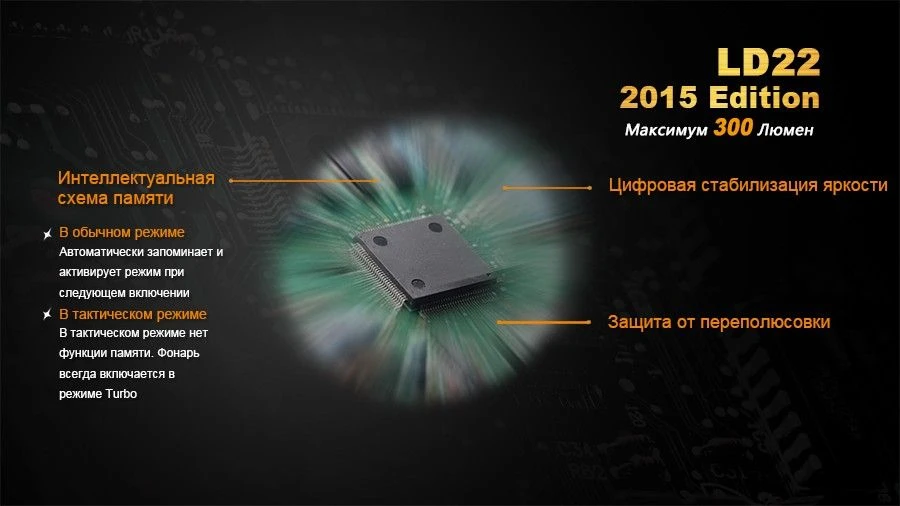 LD22
2015 Edition
Максимум 300 Люмен

Интеллектуальная схема памяти

В обычном режиме
Автоматически запоминает и активирует режим при следующем включении

В тактическом режиме
В тактическом режиме нет функции памяти. Фонарь всегда включается в режиме Turbo

Цифровая стабилизация яркости

Защита от переполюсовки