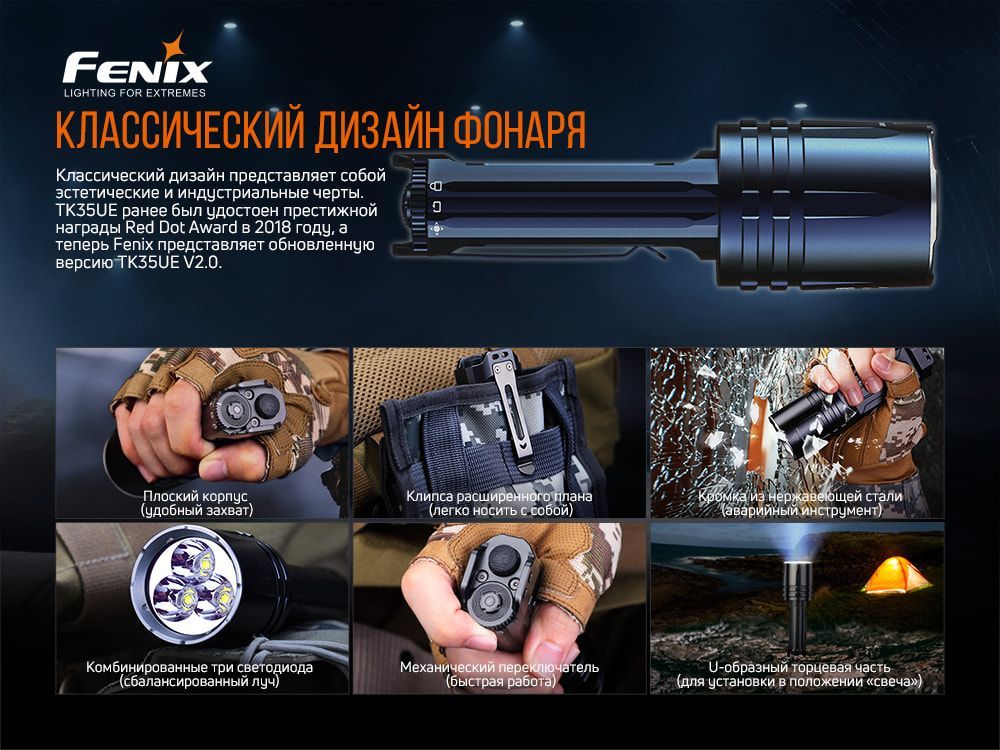 FENIX
LIGHTING FOR EXTREMES

КЛАССИЧЕСКИЙ ДИЗАЙН ФОНАРЯ

Классический дизайн представляет собой эстетические и индустриальные черты. TK35UE ранее был удостоен престижной награды Red Dot Award в 2018 году, а теперь Fenix представляет обновленную версию TK35UE V2.0.

Плоский корпус
(удобный захват)

Клипса расширенного плана
(легко носить с собой)

Кромка из нержавеющей стали
(аварийный инструмент)

Комбинированные три светодиода
(сбалансированный луч)

Механический переключатель
(быстрая работа)

U-образный торцевая часть
(для установки в положении «свеча»)