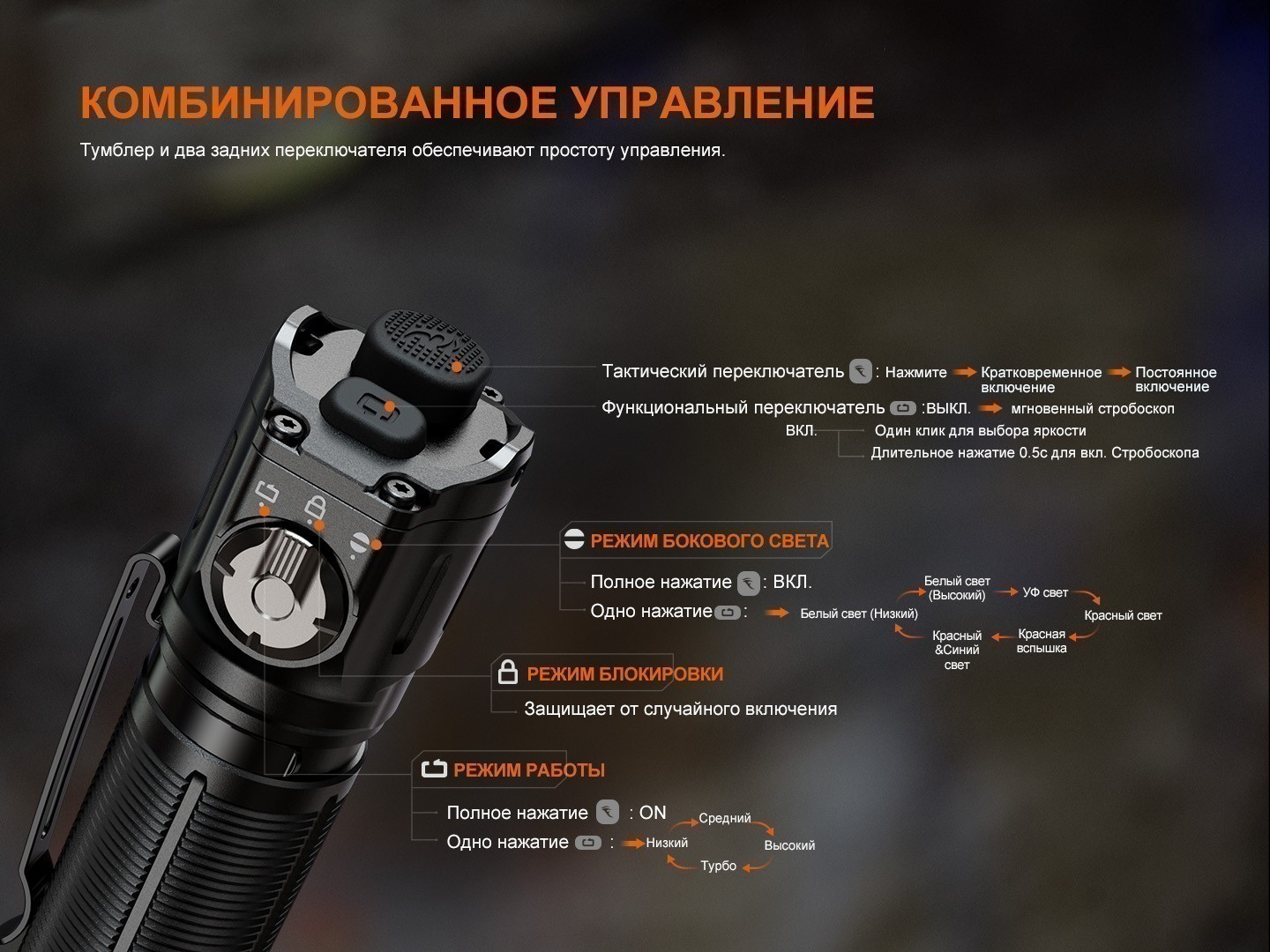 КОМБИНИРОВАННОЕ УПРАВЛЕНИЕ

Тумблер и два задних переключателя обеспечивают простоту управления.

Тактический переключатель : Нажмите Кратковременное включение Постоянное включение

Функциональный переключатель :ВЫКЛ. мгновенный стробоскоп

ВКЛ. Один клик для выбора яркости

Длительное нажатие 0.5с для вкл. Стробоскопа

РЕЖИМ БОКОВОГО СВЕТА

Полное нажатие : ВКЛ.

Одно нажатие :

Белый свет (Низкий) Белый свет (Высокий) УФ свет Красный свет Красная вспышка Красный &Синий свет

РЕЖИМ БЛОКИРОВКИ

Защищает от случайного включения

РЕЖИМ РАБОТЫ

Полное нажатие : ON

Одно нажатие :

Низкий Средний Высокий Турбо